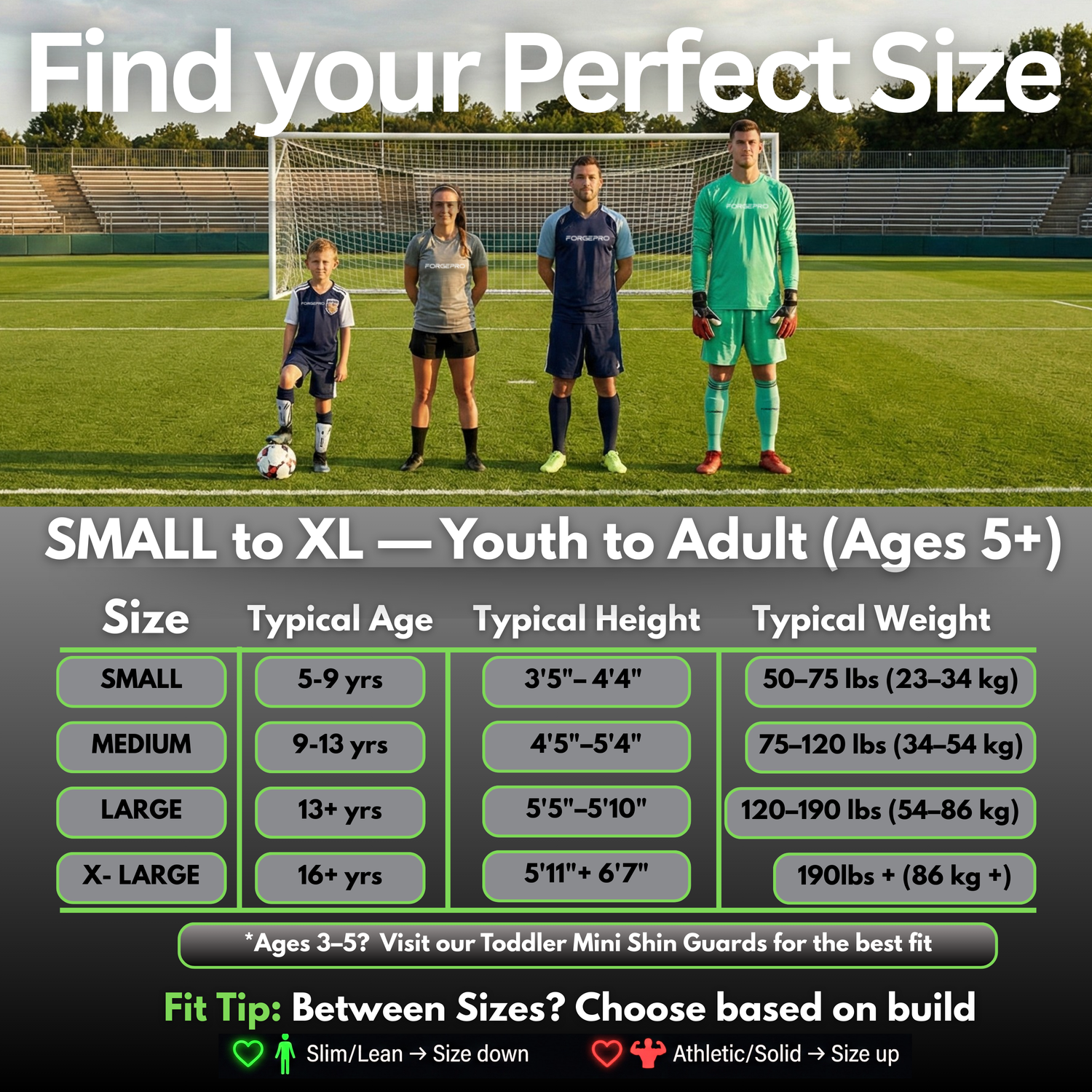 Find your Perfect Size

FORGEPRO

FORGEPRO

FORGEPRO

FORGEPRO

SMALL to XL — Youth to Adult (Ages 5+)

| Size | Typical Age | Typical Height | Typical Weight |
|---|---|---|---|
| SMALL | 5-9 yrs | 3'5"– 4'4" | 50–75 lbs (23–34 kg) |
| MEDIUM | 9-13 yrs | 4'5"–5'4" | 75–120 lbs (34–54 kg) |
| LARGE | 13+ yrs | 5'5"–5'10" | 120–190 lbs (54–86 kg) |
| X- LARGE | 16+ yrs | 5'11"+ 6'7" | 190lbs + (86 kg +) |

*Ages 3–5? Visit our Toddler Mini Shin Guards for the best fit

Fit Tip: Between Sizes? Choose based on build

Slim/Lean → Size down Athletic/Solid → Size up